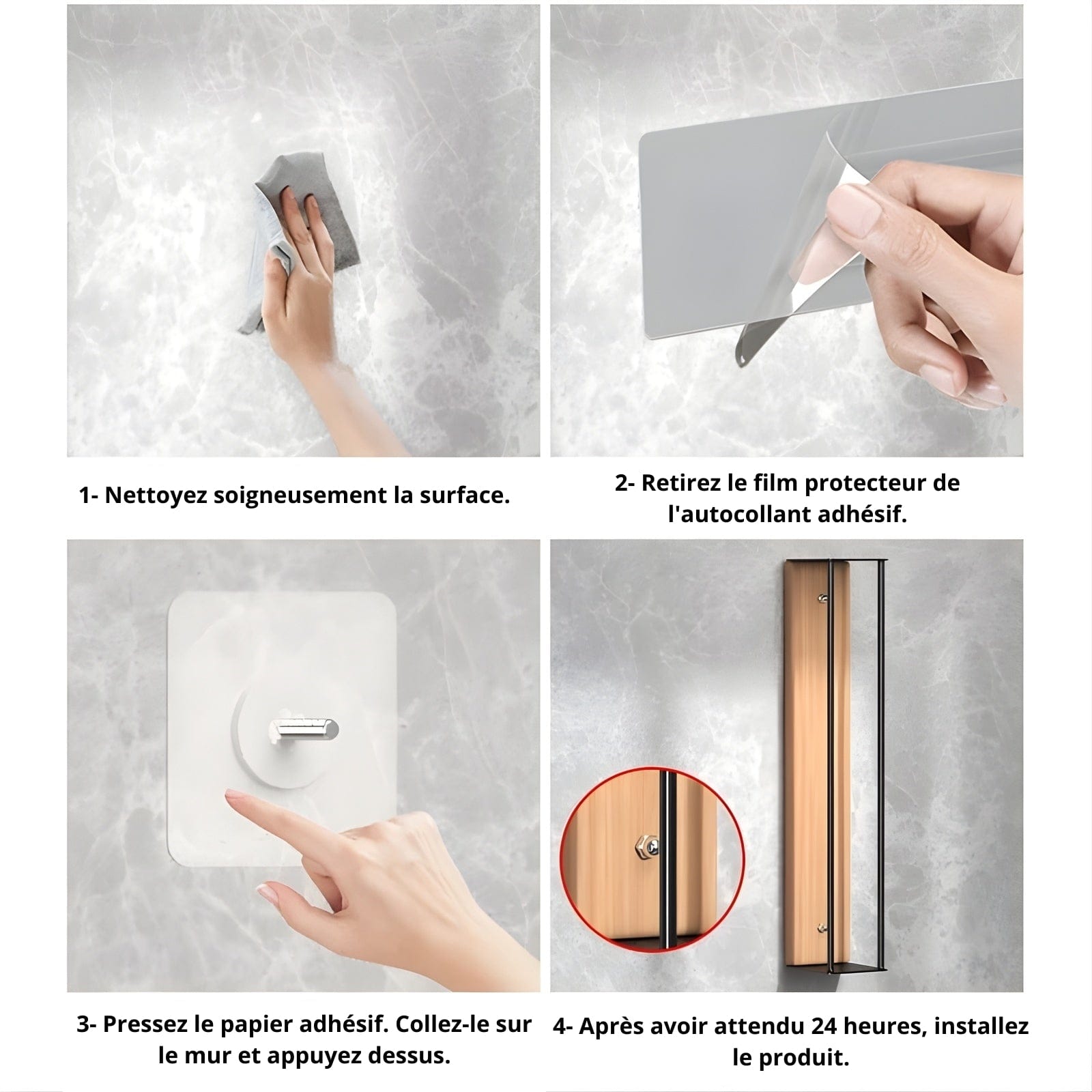 1- Nettoyez soigneusement la surface.

2- Retirez le film protecteur de l'autocollant adhésif.

3- Pressez le papier adhésif. Collez-le sur le mur et appuyez dessus.

4- Après avoir attendu 24 heures, installez le produit.