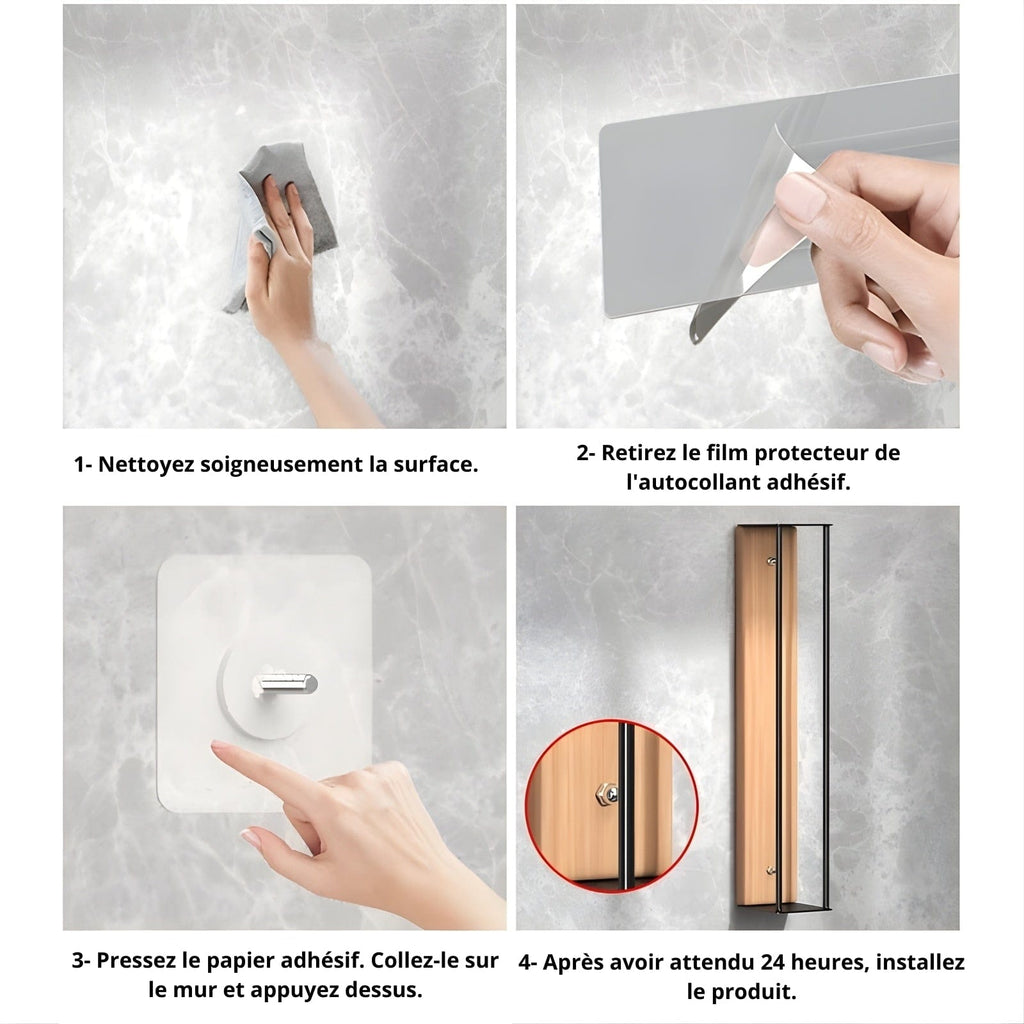 1- Nettoyez soigneusement la surface.

2- Retirez le film protecteur de l'autocollant adhésif.

3- Pressez le papier adhésif. Collez-le sur le mur et appuyez dessus.

4- Après avoir attendu 24 heures, installez le produit.