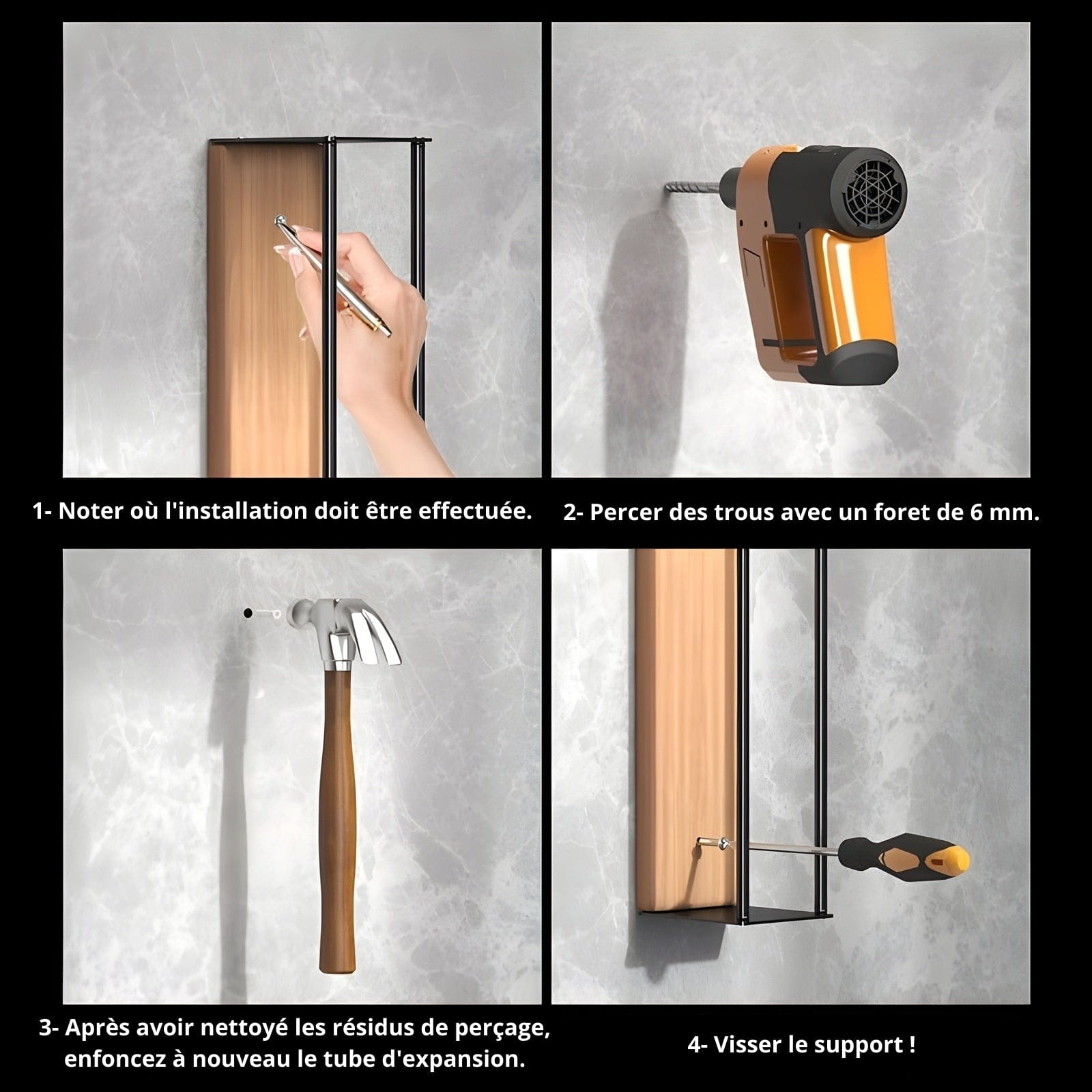 1- Noter où l'installation doit être effectuée.

2- Percer des trous avec un foret de 6 mm.

3- Après avoir nettoyé les résidus de perçage, enfoncez à nouveau le tube d'expansion.

4- Visser le support !