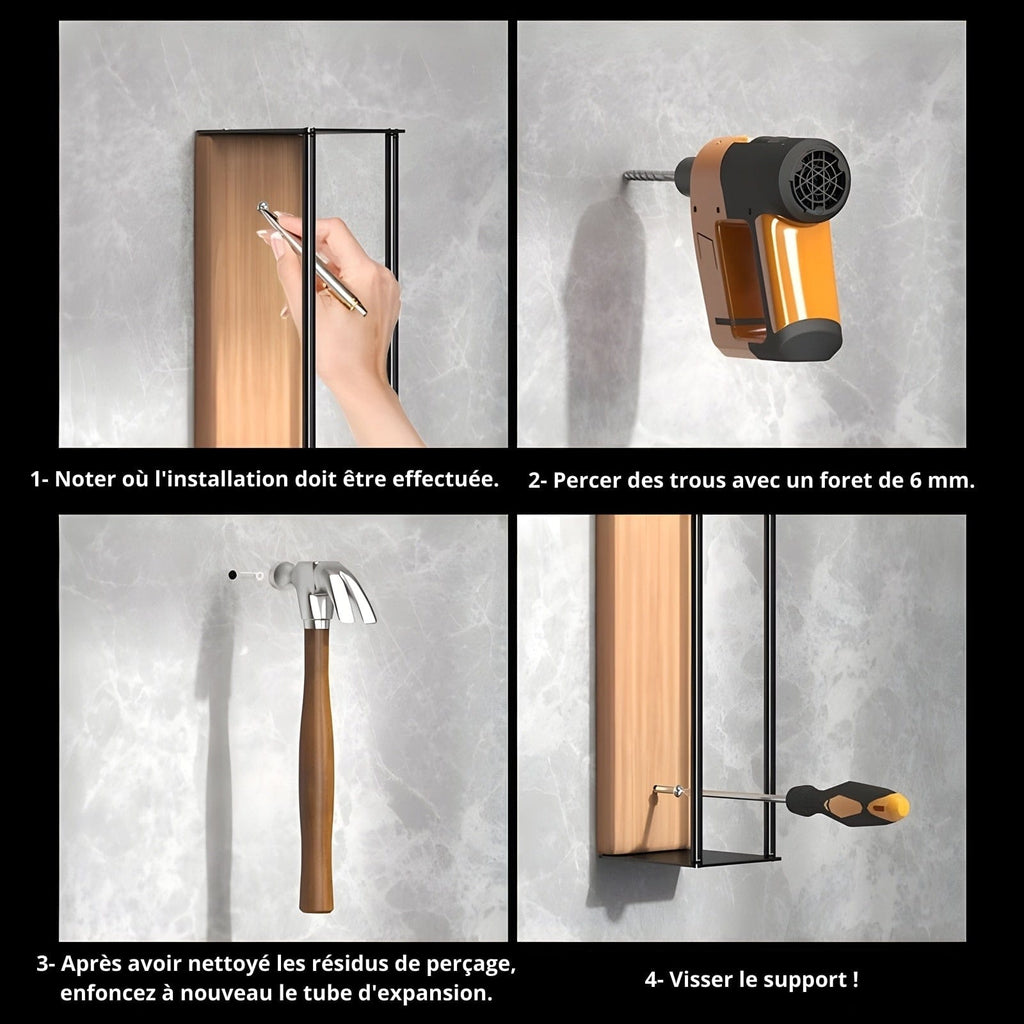 1- Noter où l'installation doit être effectuée.

2- Percer des trous avec un foret de 6 mm.

3- Après avoir nettoyé les résidus de perçage, enfoncez à nouveau le tube d'expansion.

4- Visser le support !