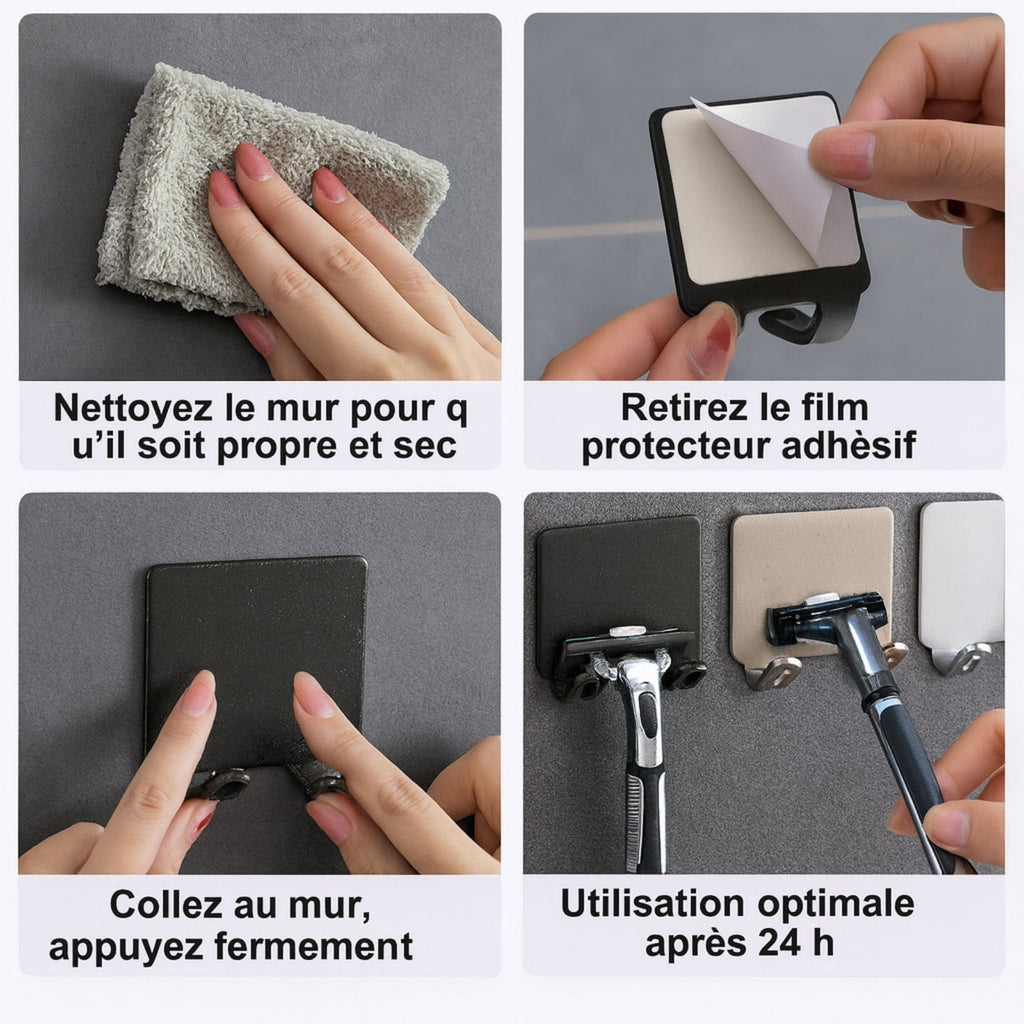 Nettoyez le mur pour q u'il soit propre et sec

Retirez le film protecteur adhèsif

Collez au mur, appuyez fermement

Utilisation optimale après 24 h