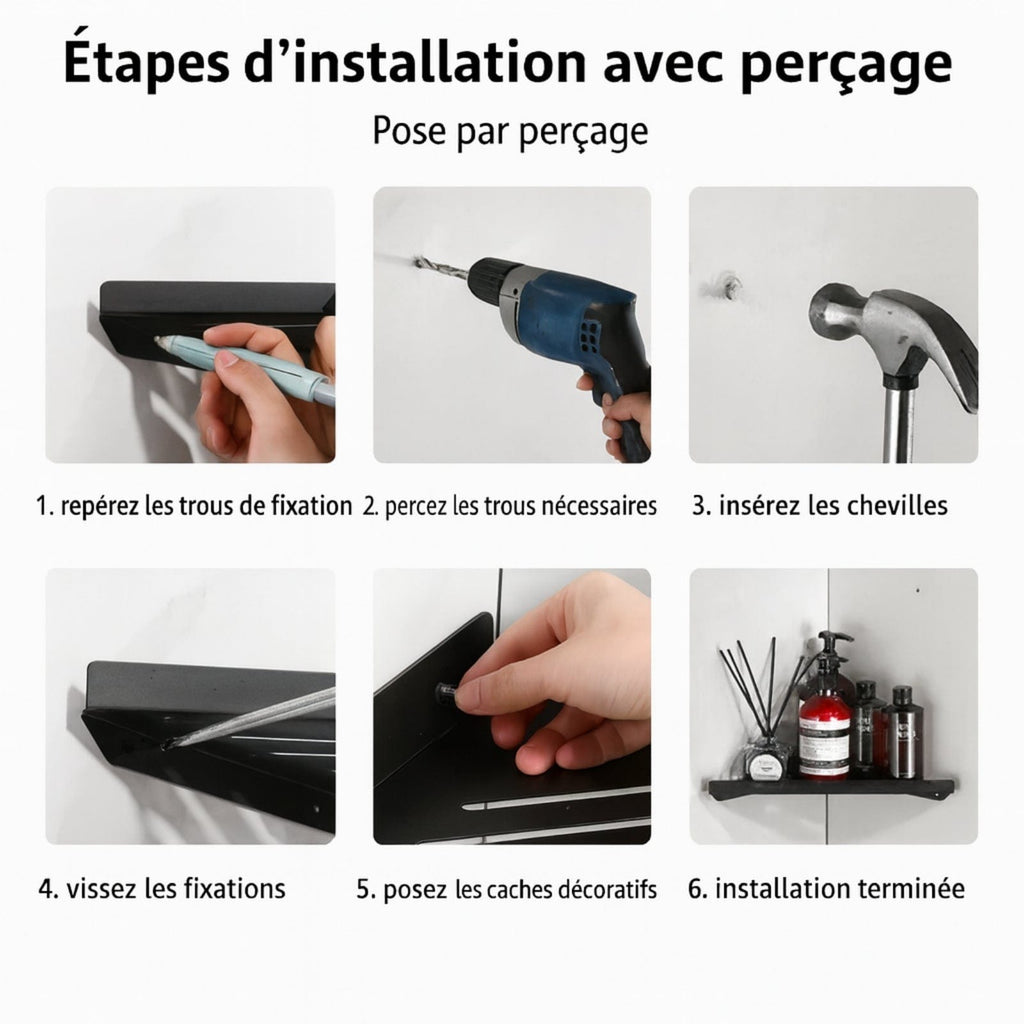 Étapes d’installation avec perçage

Pose par perçage

1. repérez les trous de fixation

2. percez les trous nécessaires

3. insérez les chevilles

4. vissez les fixations

5. posez les caches décoratifs

6. installation terminée