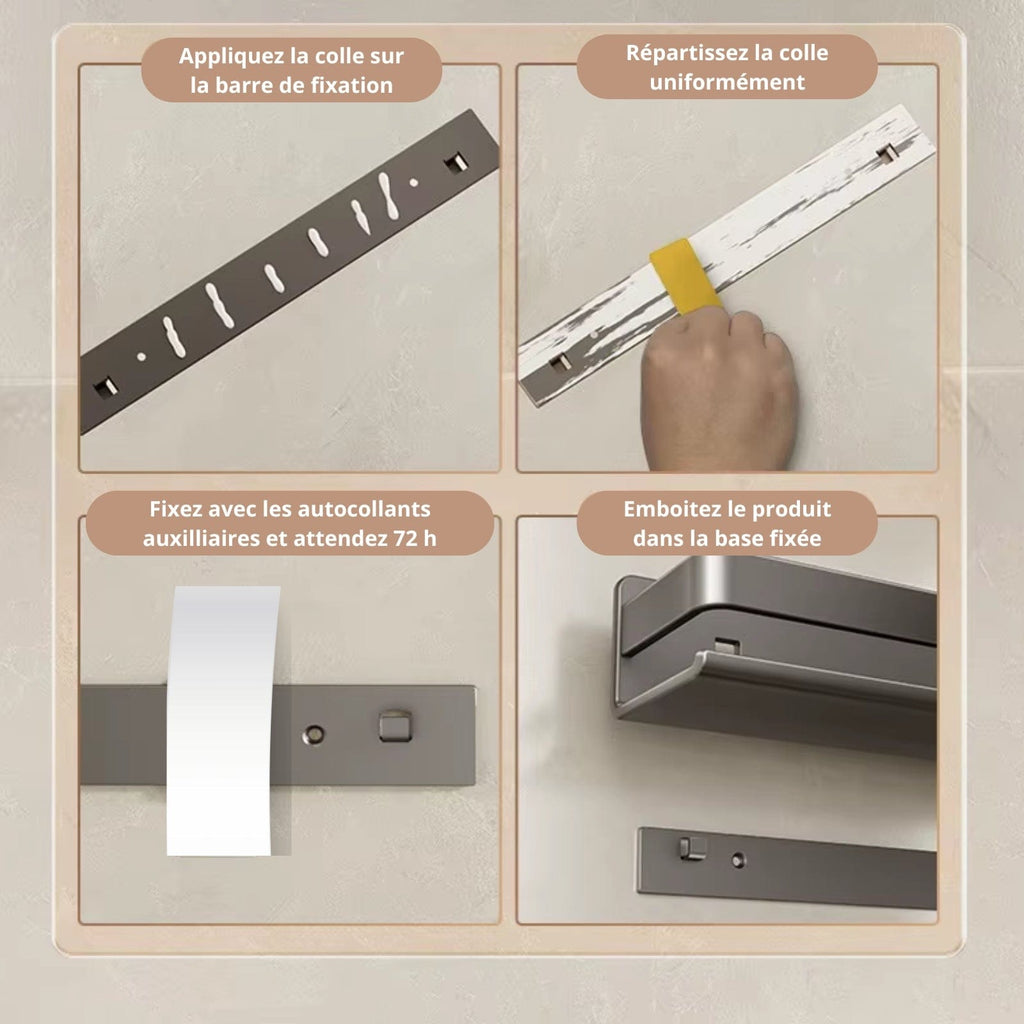 Appliquez la colle sur la barre de fixation

Répartissez la colle uniformément

Fixez avec les autocollants auxilliaires et attendez 72 h

Emboitez le produit dans la base fixée