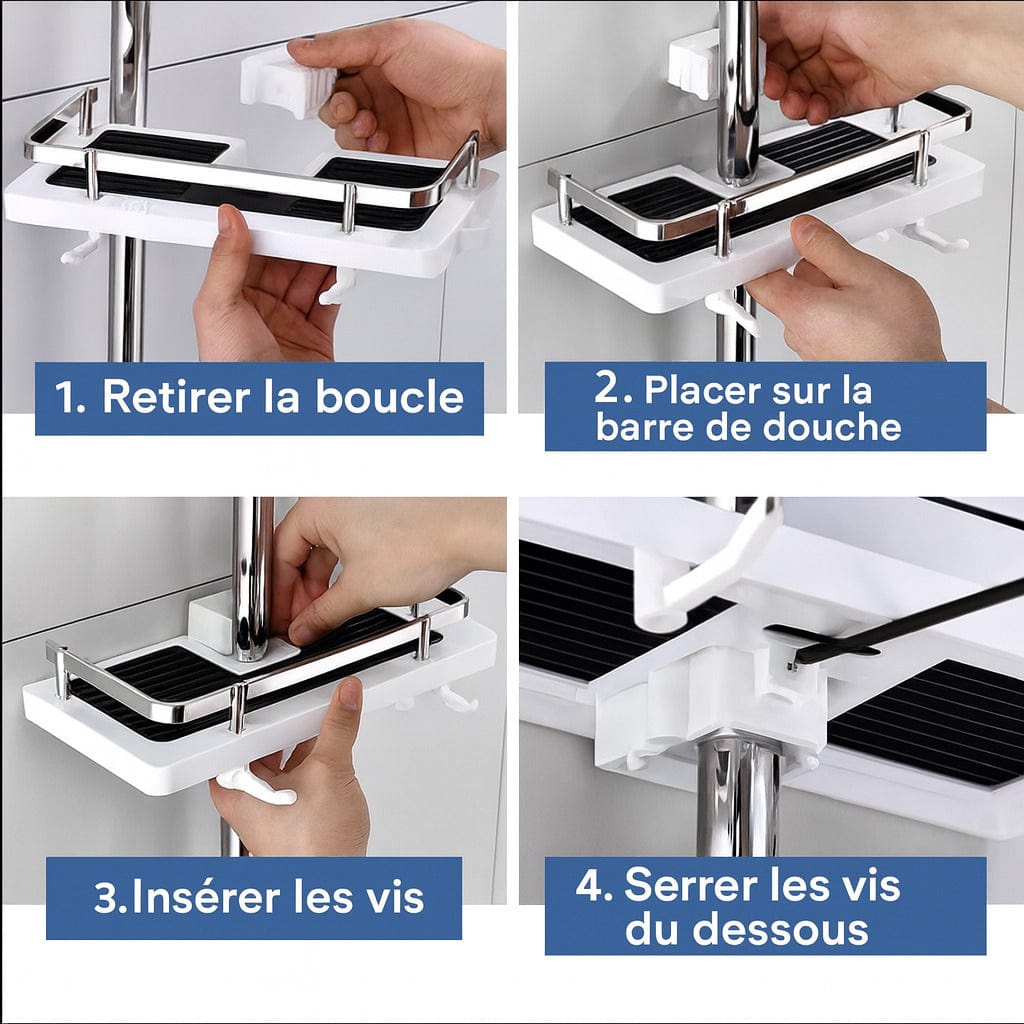 1. Retirer la boucle

2. Placer sur la barre de douche

3.Insérer les vis

4. Serrer les vis du dessous